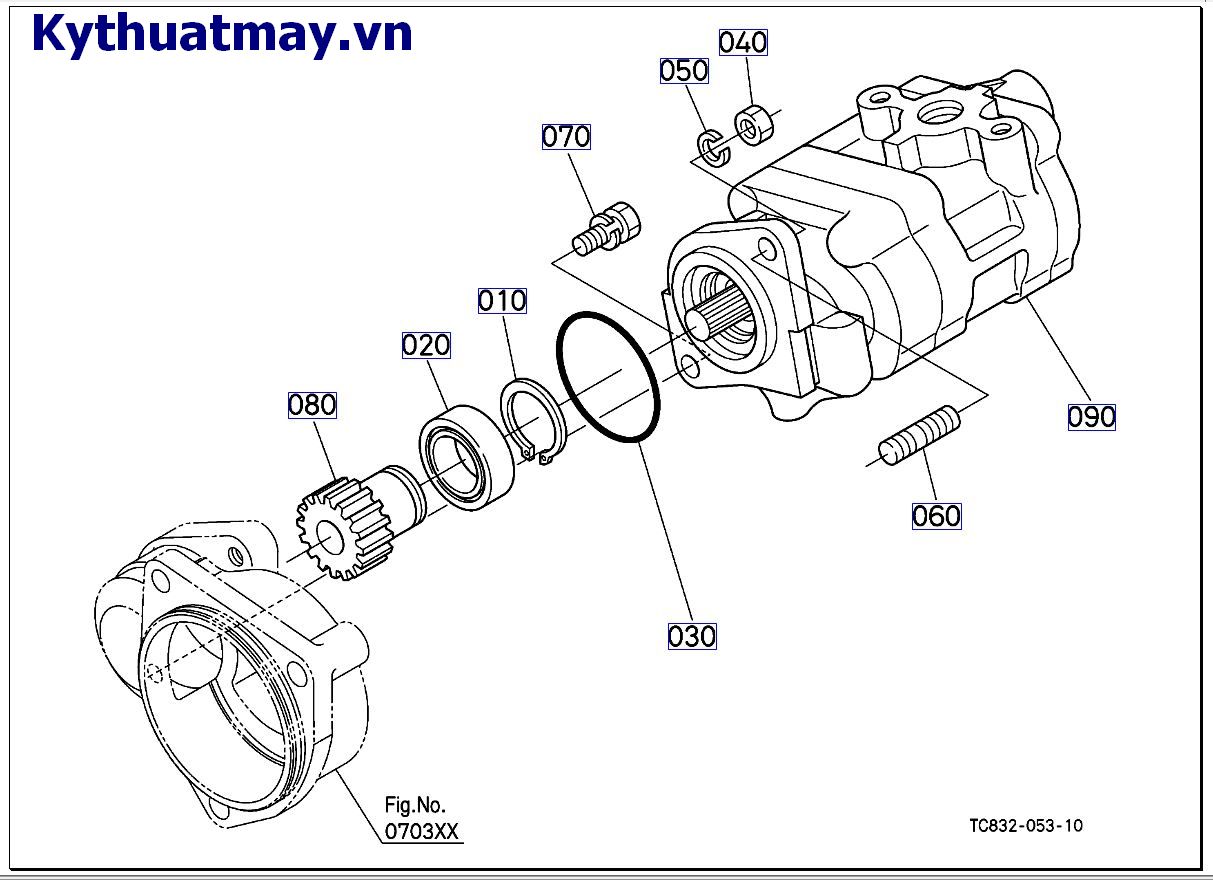 Kythuatmay.vn

040
050
070
010
020
080
090
060
030

Fig.No.
0703XX

TC832-053-10